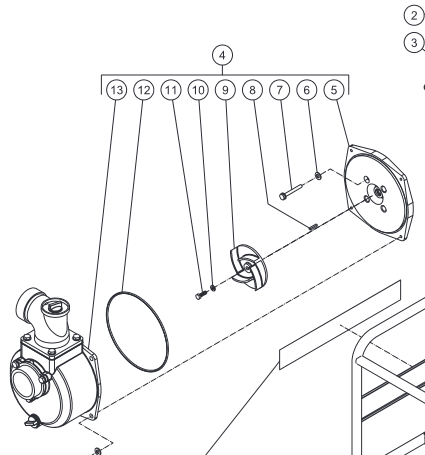 2
3
4
13
12
11
10
9
8
7
6
5