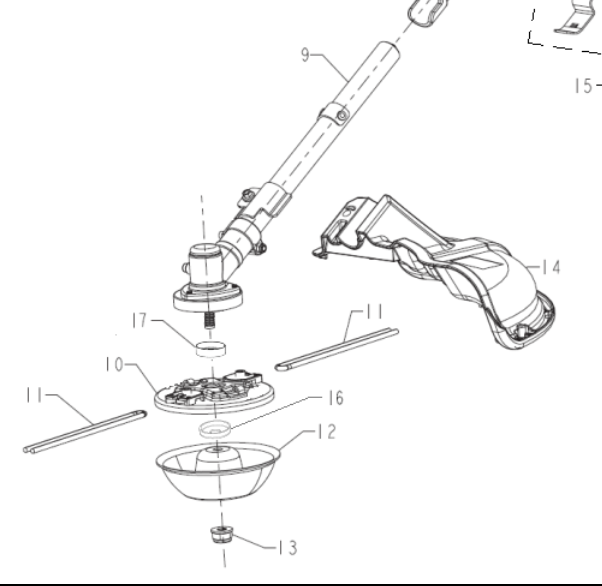 9
15
14
17
11
10
11
16
12
13